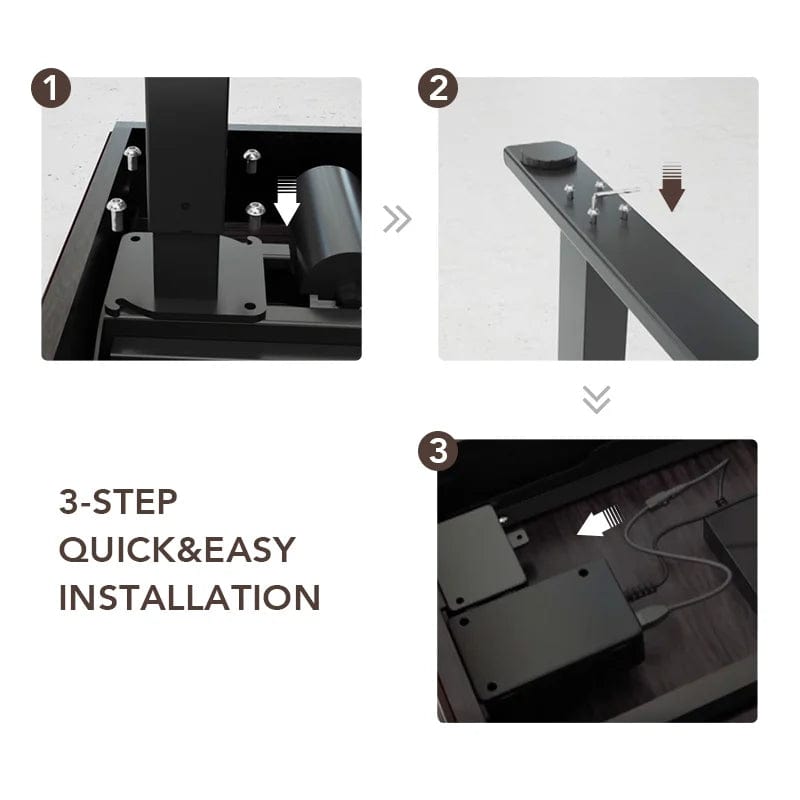 1

2

3

3-STEP
QUICK&EASY
INSTALLATION